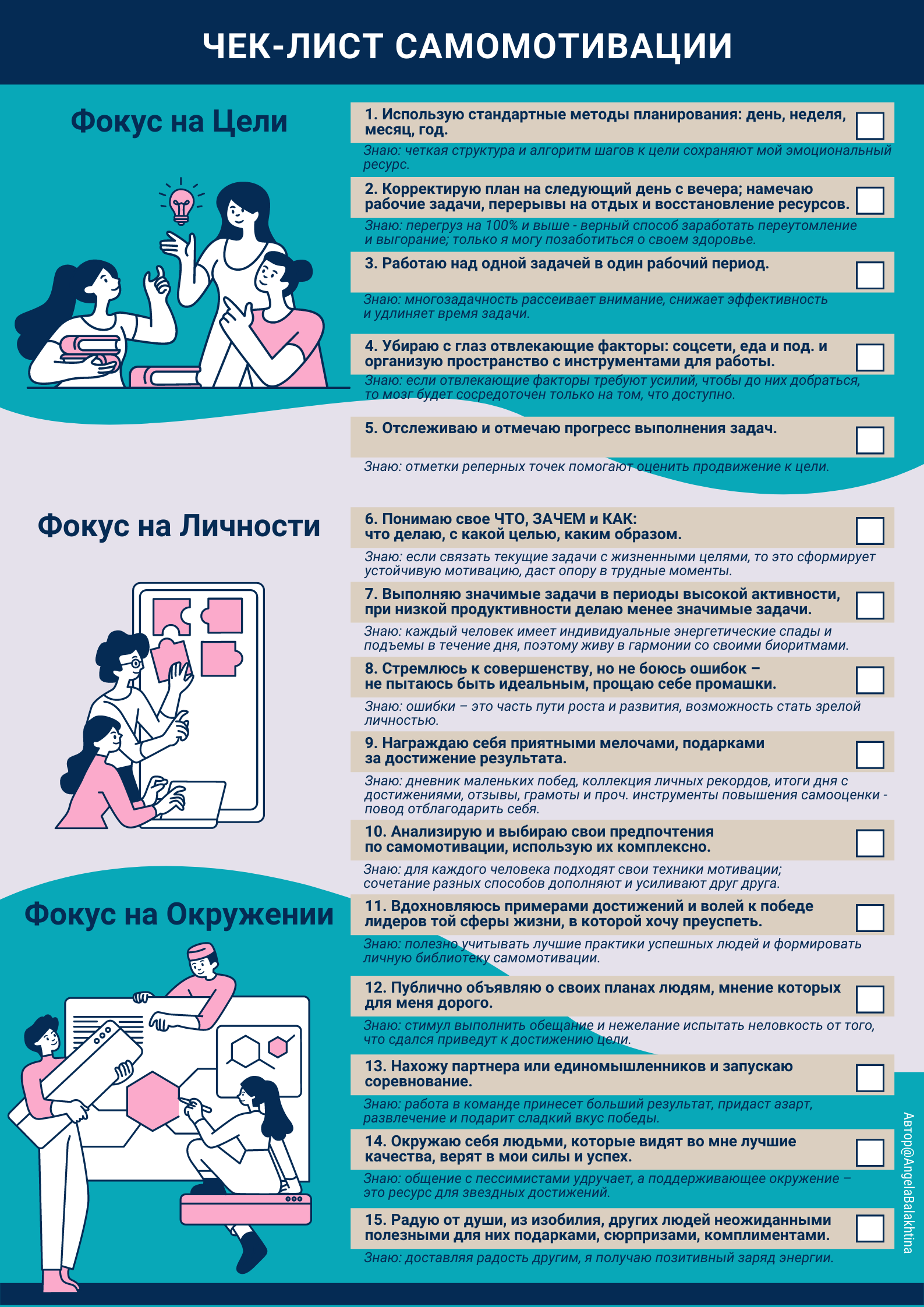 ЧЕК-ЛИСТ САМОМОТИВАЦИИ

Фокус на Цели

1. Использую стандартные методы планирования: день, неделя, месяц, год.
Знаю: четкая структура и алгоритм шагов к цели сохраняют мой эмоциональный ресурс.

2. Корректирую план на следующий день с вечера; намечаю рабочие задачи, перерывы на отдых и восстановление ресурсов.
Знаю: перегруз на 100% и выше - верный способ заработать переутомление и выгорание; только я могу позаботиться о своем здоровье.

3. Работаю над одной задачей в один рабочий период.
Знаю: многозадачность рассеивает внимание, снижает эффективность и удлиняет время задачи.

4. Убираю с глаз отвлекающие факторы: соцсети, еда и под. и организую пространство с инструментами для работы.
Знаю: если отвлекающие факторы требуют усилий, чтобы до них добраться, то мозг будет сосредоточен только на том, что доступно.

5. Отслеживаю и отмечаю прогресс выполнения задач.
Знаю: отметки реперных точек помогают оценить продвижение к цели.

Фокус на Личности

6. Понимаю свое ЧТО, ЗАЧЕМ и КАК: что делаю, с какой целью, каким образом.
Знаю: если связать текущие задачи с жизненными целями, то это сформирует устойчивую мотивацию, даст опору в трудные моменты.

7. Выполняю значимые задачи в периоды высокой активности, при низкой продуктивности делаю менее значимые задачи.
Знаю: каждый человек имеет индивидуальные энергетические спады и подъемы в течение дня, поэтому живу в гармонии со своими биоритмами.

8. Стремлюсь к совершенству, но не боюсь ошибок – не пытаюсь быть идеальным, прощаю себе промашки.
Знаю: ошибки – это часть пути роста и развития, возможность стать зрелой личностью.

9. Награждаю себя приятными мелочами, подарками за достижение результата.
Знаю: дневник маленьких побед, коллекция личных рекордов, итоги дня с достижениями, отзывы, грамоты и проч. инструменты повышения самооценки - повод отблагодарить себя.

10. Анализирую и выбираю свои предпочтения по самомотивации, использую их комплексно.
Знаю: для каждого человека подходят свои техники мотивации; сочетание разных способов дополняют и усиливают друг друга.

Фокус на Окружении

11. Вдохновляюсь примерами достижений и волей к победе лидеров той сферы жизни, в которой хочу преуспеть.
Знаю: полезно учитывать лучшие практики успешных людей и формировать личную библиотеку самомотивации.

12. Публично объявляю о своих планах людям, мнение которых для меня дорого.
Знаю: стимул выполнить обещание и нежелание испытать неловкость от того, что сдался приведут к достижению цели.

13. Нахожу партнера или единомышленников и запускаю соревнование.
Знаю: работа в команде принесет больший результат, придаст азарт, развлечение и подарит сладкий вкус победы.

14. Окружаю себя людьми, которые видят во мне лучшие качества, верят в мои силы и успех.
Знаю: общение с пессимистами удручает, а поддерживающее окружение – это ресурс для звездных достижений.

15. Радую от души, из изобилия, других людей неожиданными полезными для них подарками, сюрпризами, комплиментами.
Знаю: доставляя радость другим, я получаю позитивный заряд энергии.

Автор@AngelaBalakhtina