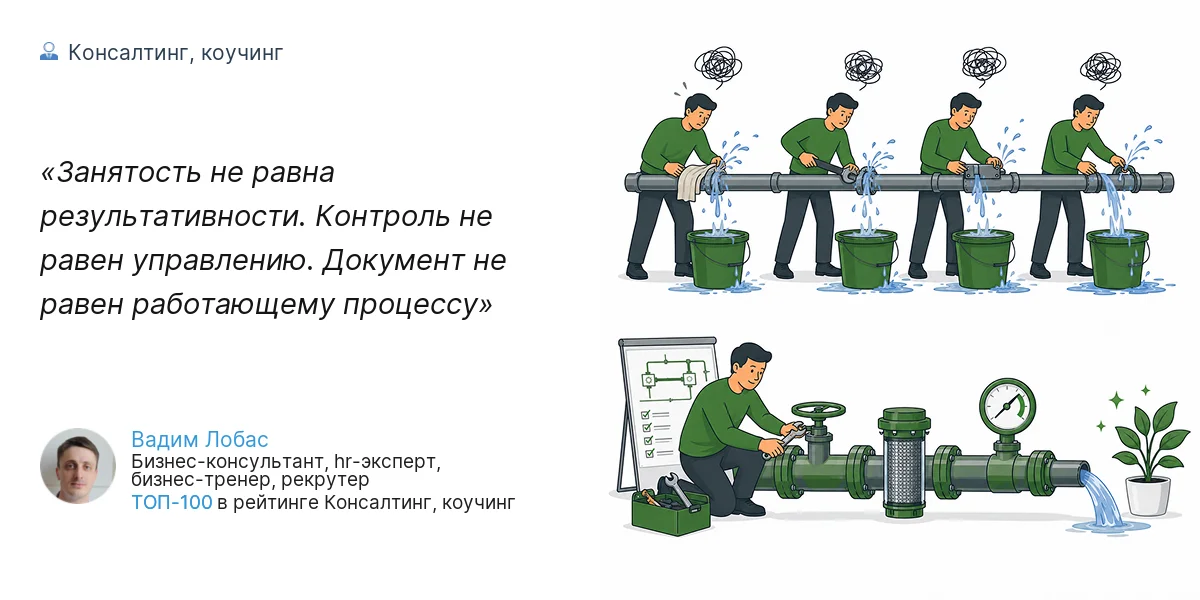 Консалтинг, коучинг

«Занятость не равна результативности. Контроль не равен управлению. Документ не равен работающему процессу»

Вадим Лобас
Бизнес-консультант, hr-эксперт, бизнес-тренер, рекрутер
ТОП-100 в рейтинге Консалтинг, коучинг